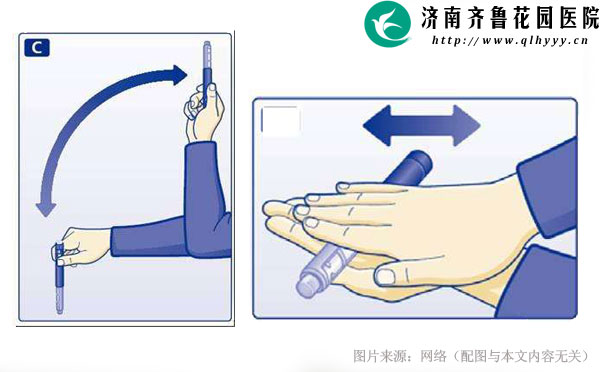 济南齐鲁花园医院
http://www.qlhyyy.cn

C

图片来源：网络（配图与本文内容无关）